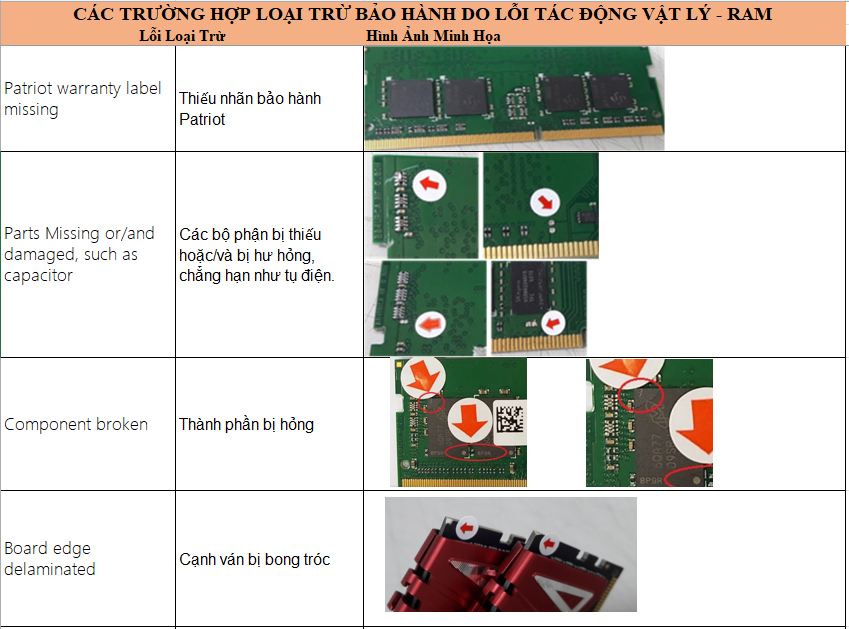 CÁC TRƯỜNG HỢP LOẠI TRỪ BẢO HÀNH DO LỖI TÁC ĐỘNG VẬT LÝ - RAM

| Lỗi Loại Trừ | | Hình Ảnh Minh Họa |
|---|---|---|
| Patriot warranty label missing | Thiếu nhãn bảo hành Patriot | |
| Parts Missing or/and damaged, such as capacitor | Các bộ phận bị thiếu hoặc/và bị hư hỏng, chẳng hạn như tụ điện. | |
| Component broken | Thành phần bị hỏng | |
| Board edge delaminated | Cạnh ván bị bong tróc | |